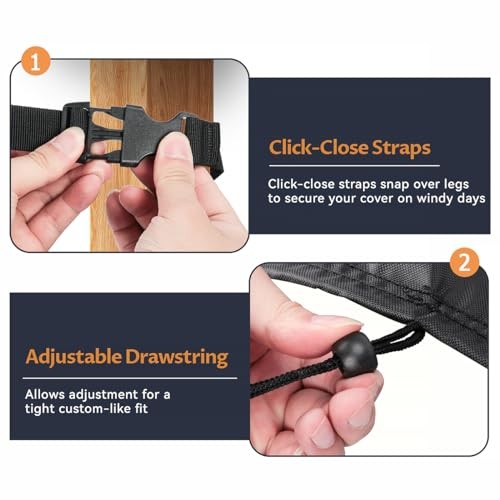 1

Click-Close Straps

Click-close straps snap over legs to secure your cover on windy days

2

Adjustable Drawstring

Allows adjustment for a tight custom-like fit