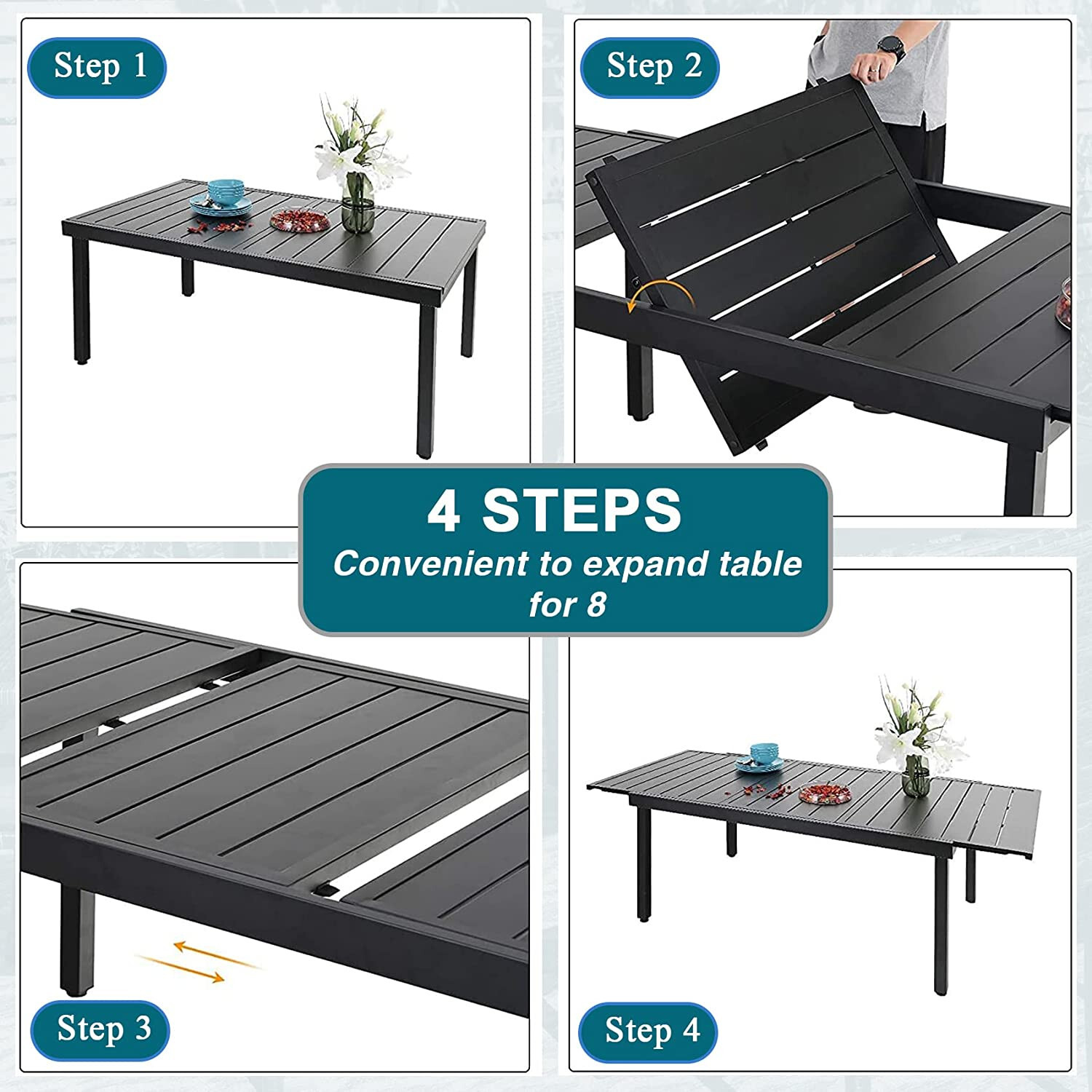 Step 1

Step 2

4 STEPS
Convenient to expand table for 8

Step 3

Step 4